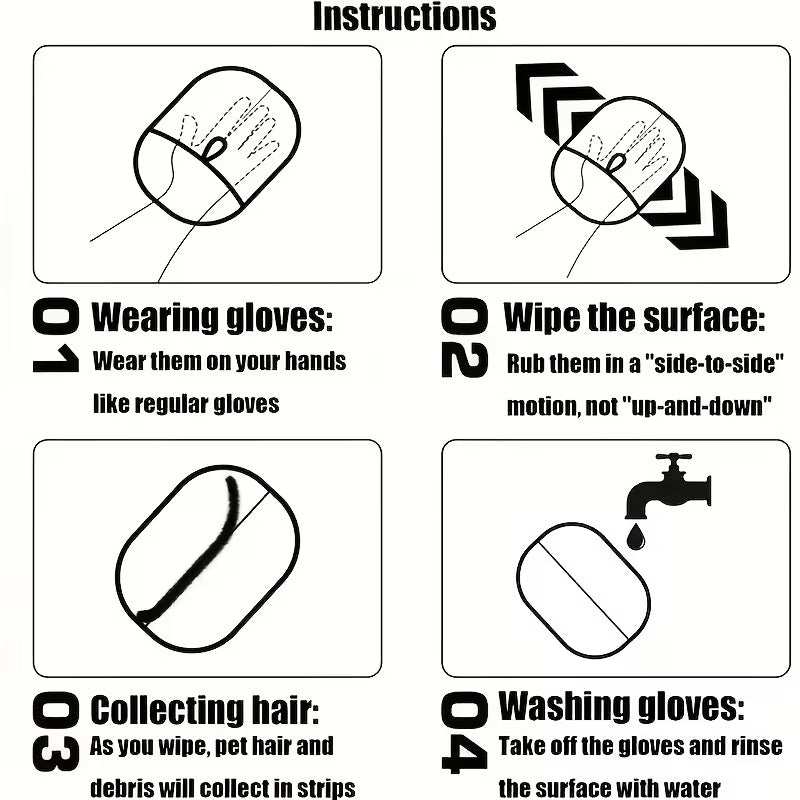 Instructions

01 Wearing gloves:
Wear them on your hands like regular gloves

02 Wipe the surface:
Rub them in a "side-to-side" motion, not "up-and-down"

03 Collecting hair:
As you wipe, pet hair and debris will collect in strips

04 Washing gloves:
Take off the gloves and rinse the surface with water