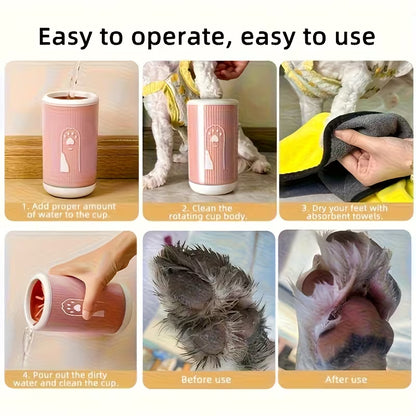 Easy to operate, easy to use

1. Add proper amount of water to the cup.

2. Clean the rotating cup body.

3. Dry your feet with absorbent towels.

4. Pour out the dirty water and clean the cup.

Before use

After use