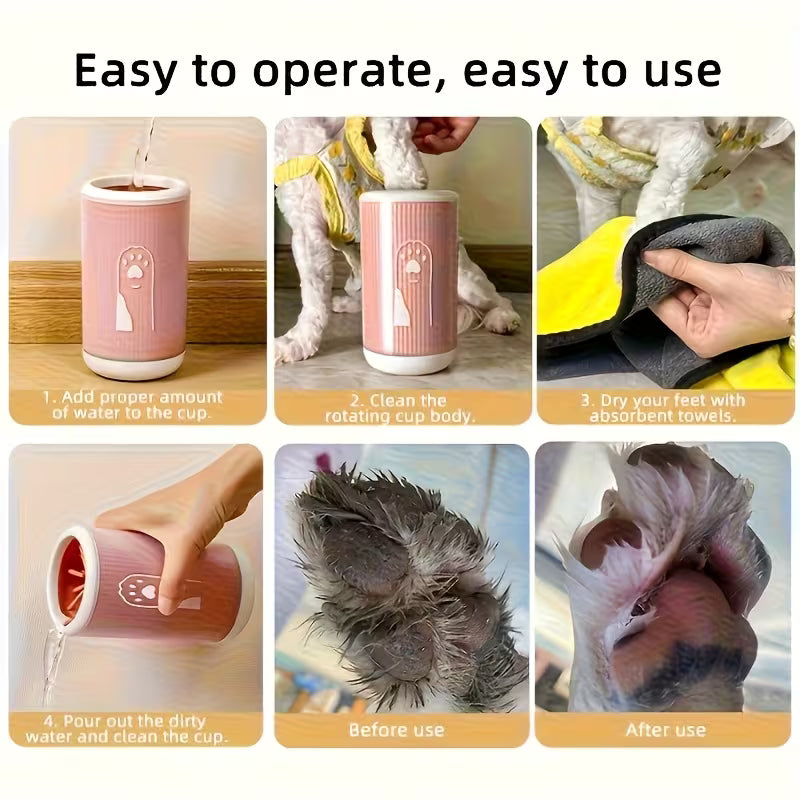 Easy to operate, easy to use

1. Add proper amount of water to the cup.

2. Clean the rotating cup body.

3. Dry your feet with absorbent towels.

4. Pour out the dirty water and clean the cup.

Before use

After use